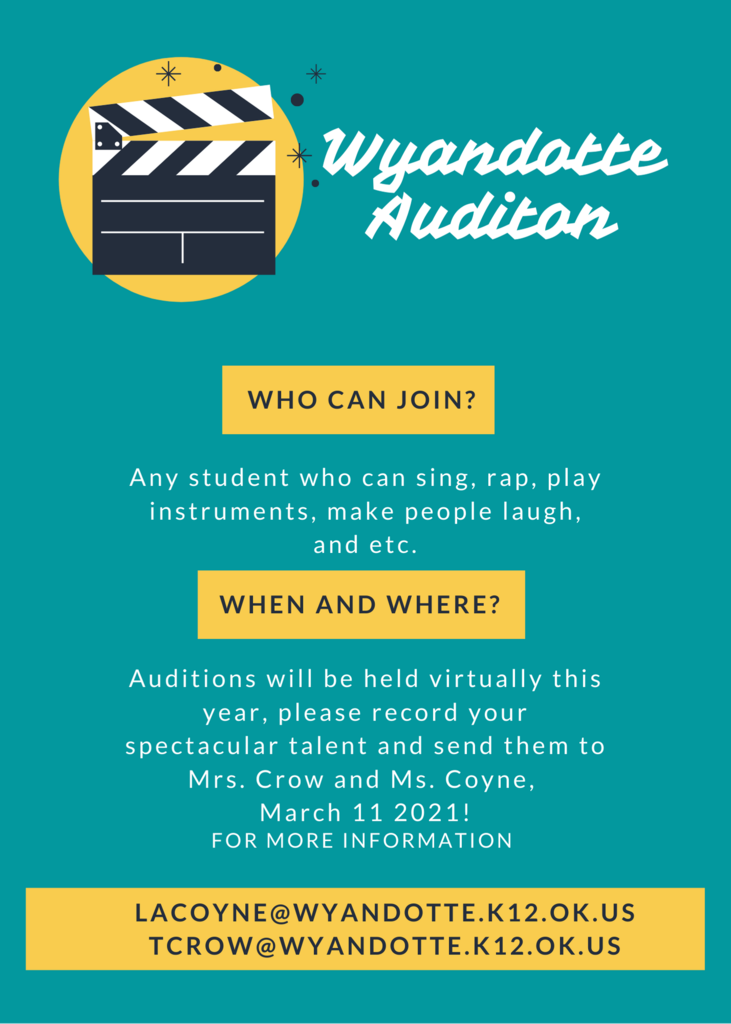 Wyandotte Auditon

WHO CAN JOIN?

Any student who can sing, rap, play instruments, make people laugh, and etc.

WHEN AND WHERE?

Auditions will be held virtually this year, please record your spectacular talent and send them to Mrs. Crow and Ms. Coyne, March 11 2021!

FOR MORE INFORMATION

LACOYNE@WYANDOTTE.K12.OK.US
TCROW@WYANDOTTE.K12.OK.US